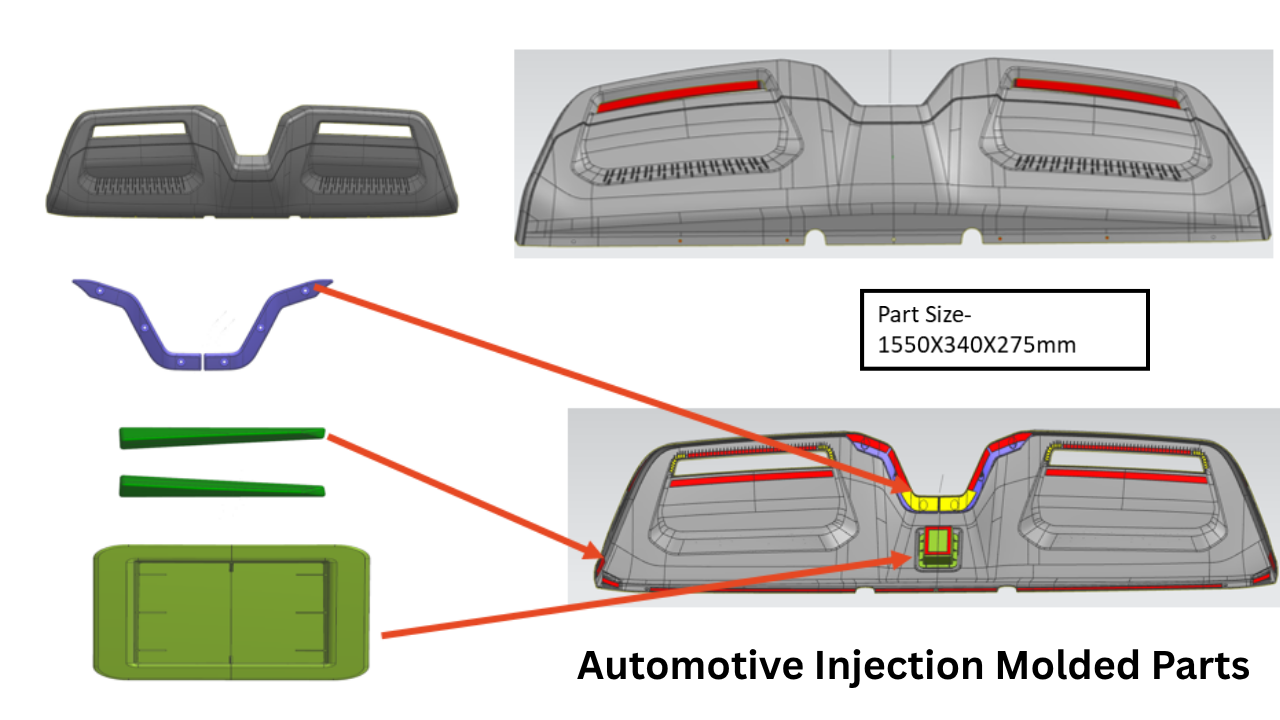 Part Size-
1550X340X275mm

Automotive Injection Molded Parts